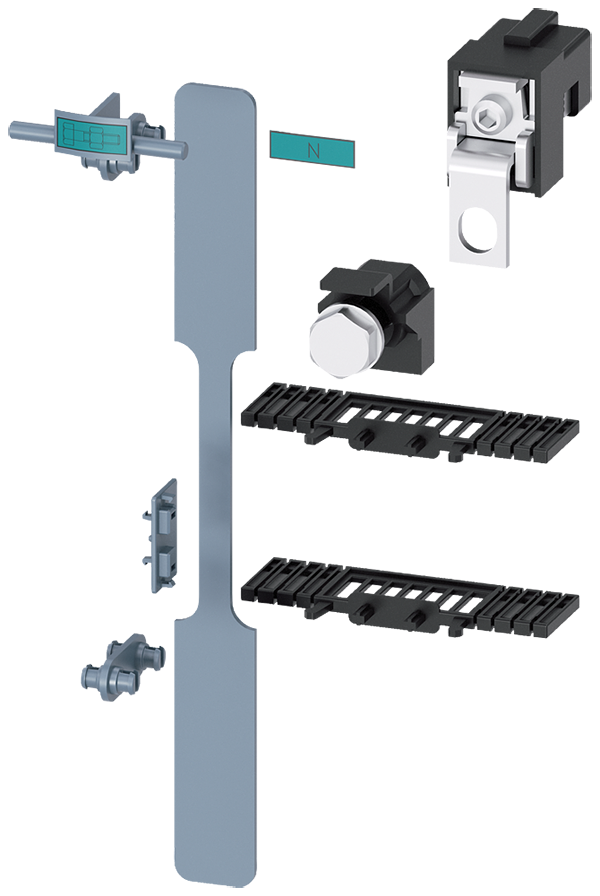 N